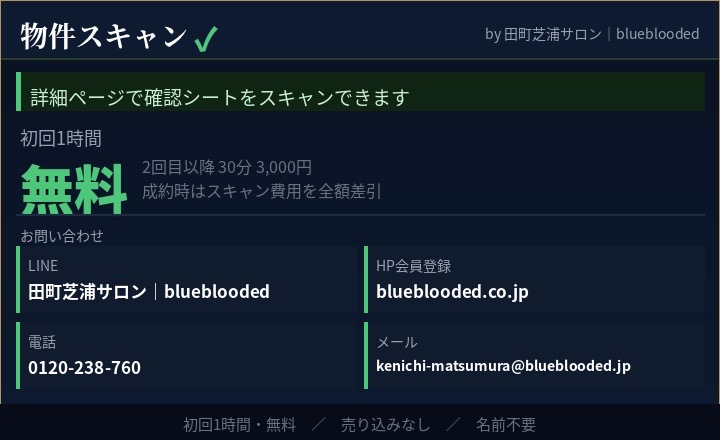 物件スキャン ✓

by 田町芝浦サロン｜blueblooded

詳細ページで確認シートをスキャンできます

初回1時間

無料

2回目以降 30分 3,000円
成約時はスキャン費用を全額差引

お問い合わせ

LINE
田町芝浦サロン｜blueblooded

HP会員登録
blueblooded.co.jp

電話
0120-238-760

メール
kenichi-matsumura@blueblooded.jp

初回1時間・無料 ／ 売り込みなし ／ 名前不要