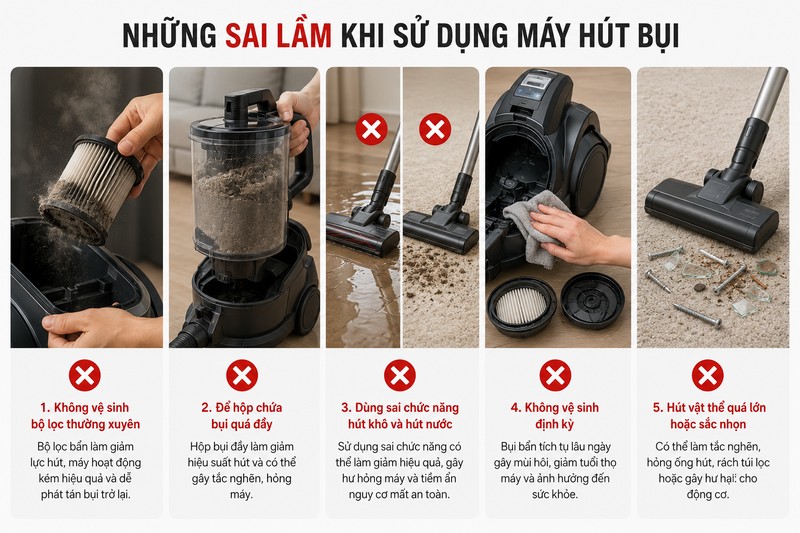 NHỮNG SAI LẦM KHI SỬ DỤNG MÁY HÚT BỤI

1. Không vệ sinh bộ lọc thường xuyên

Bộ lọc bẩn làm giảm lực hút, máy hoạt động kém hiệu quả và dễ phát tán bụi trở lại.

2. Để hộp chứa bụi quá đầy

Hộp bụi đầy làm giảm hiệu suất hút và có thể gây tắc nghẽn, hỏng máy.

3. Dùng sai chức năng hút khô và hút nước

Sử dụng sai chức năng có thể làm giảm hiệu quả, gây hư hỏng máy và tiềm ẩn nguy cơ mất an toàn.

4. Không vệ sinh định kỳ

Bụi bẩn tích tụ lâu ngày gây mùi hôi, giảm tuổi thọ máy và ảnh hưởng đến sức khỏe.

5. Hút vật thể quá lớn hoặc sắc nhọn

Có thể làm tắc nghẽn, hỏng ống hút, rách túi lọc hoặc gây hư hại cho động cơ.