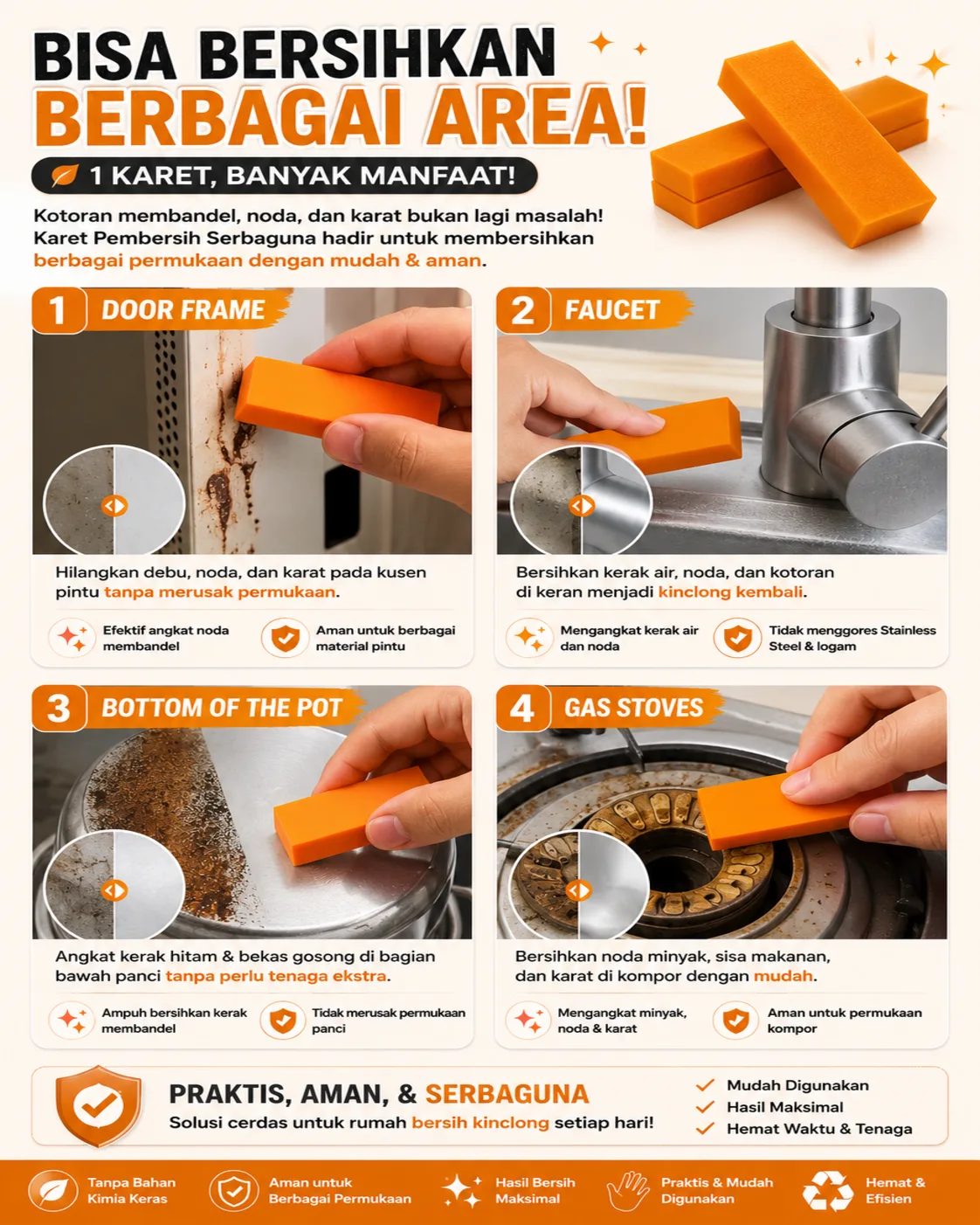 BISA BERSIHKAN
BERBAGAI AREA!

1 KARET, BANYAK MANFAAT!

Kotoran membandel, noda, dan karat bukan lagi masalah! Karet Pembersih Serbaguna hadir untuk membersihkan berbagai permukaan dengan mudah & aman.

1 DOOR FRAME

Hilangkan debu, noda, dan karat pada kusen pintu tanpa merusak permukaan.

Efektif angkat noda membandel

Aman untuk berbagai material pintu

2 FAUCET

Bersihkan kerak air, noda, dan kotoran di keran menjadi kinclong kembali.

Mengangkat kerak air dan noda

Tidak menggores Stainless Steel & logam

3 BOTTOM OF THE POT

Angkat kerak hitam & bekas gosong di bagian bawah panci tanpa perlu tenaga ekstra.

Ampuh bersihkan kerak membandel

Tidak merusak permukaan panci

4 GAS STOVES

Bersihkan noda minyak, sisa makanan, dan karat di kompor dengan mudah.

Mengangkat minyak, noda & karat

Aman untuk permukaan kompor

PRAKTIS, AMAN, & SERBAGUNA
Solusi cerdas untuk rumah bersih kinclong setiap hari!

✓ Mudah Digunakan
✓ Hasil Maksimal
✓ Hemat Waktu & Tenaga

Tanpa Bahan Kimia Keras

Aman untuk Berbagai Permukaan

Hasil Bersih Maksimal

Praktis & Mudah Digunakan

Hemat & Efisien